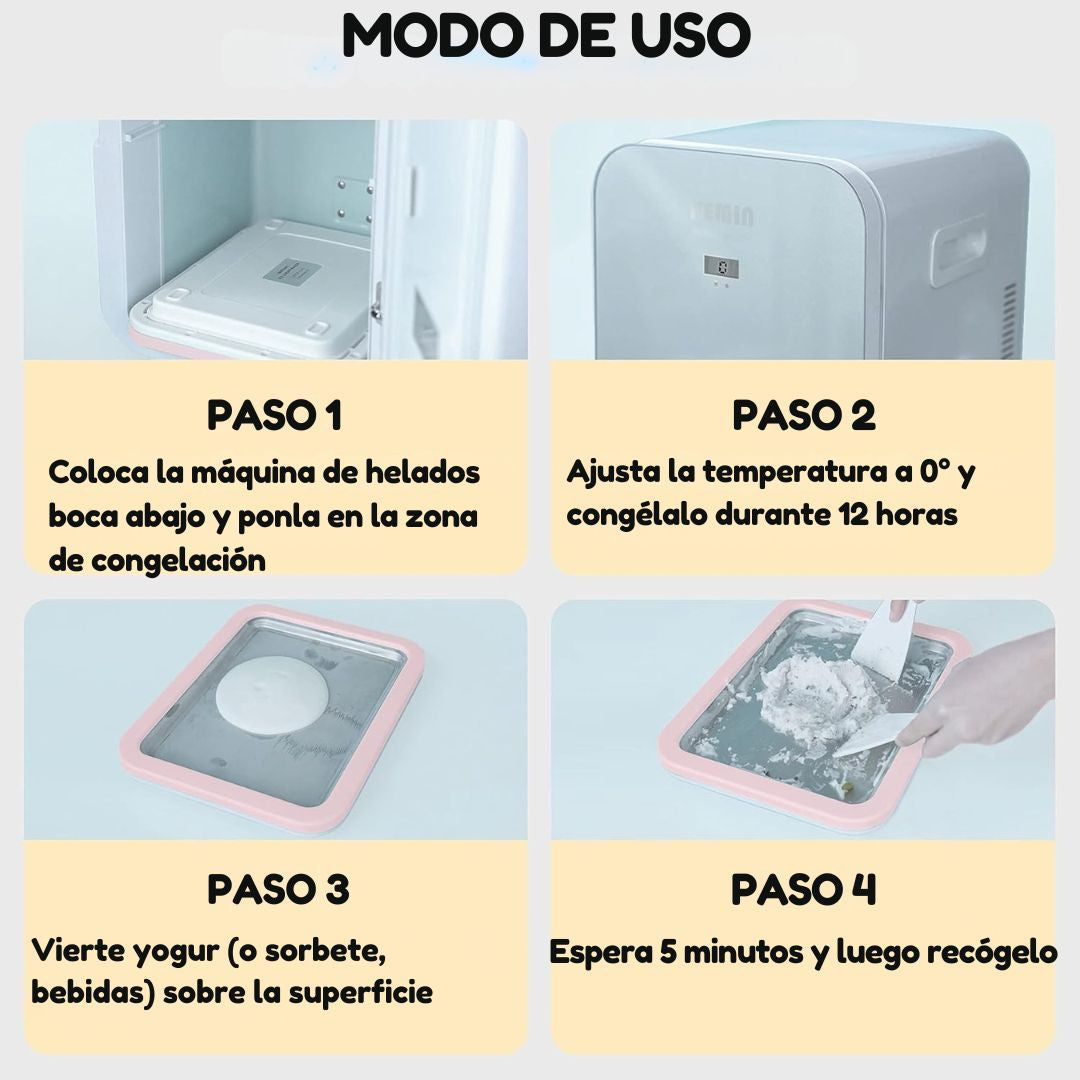 MODO DE USO

PASO 1
Coloca la máquina de helados boca abajo y ponla en la zona de congelación

PASO 2
Ajusta la temperatura a 0° y congélalo durante 12 horas

PASO 3
Vierte yogur (o sorbete, bebidas) sobre la superficie

PASO 4
Espera 5 minutos y luego recógelo