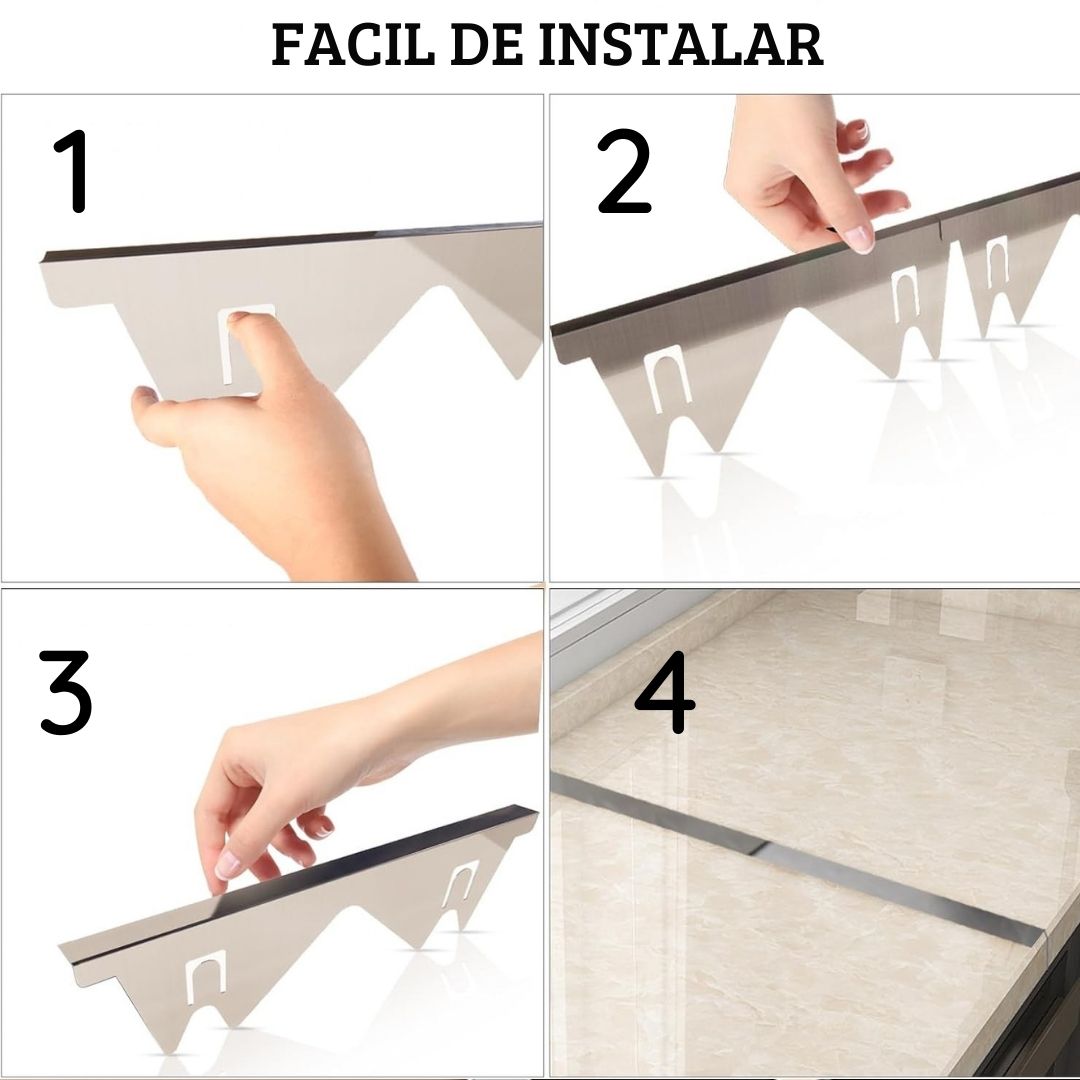 FACIL DE INSTALAR

1

2

3

4