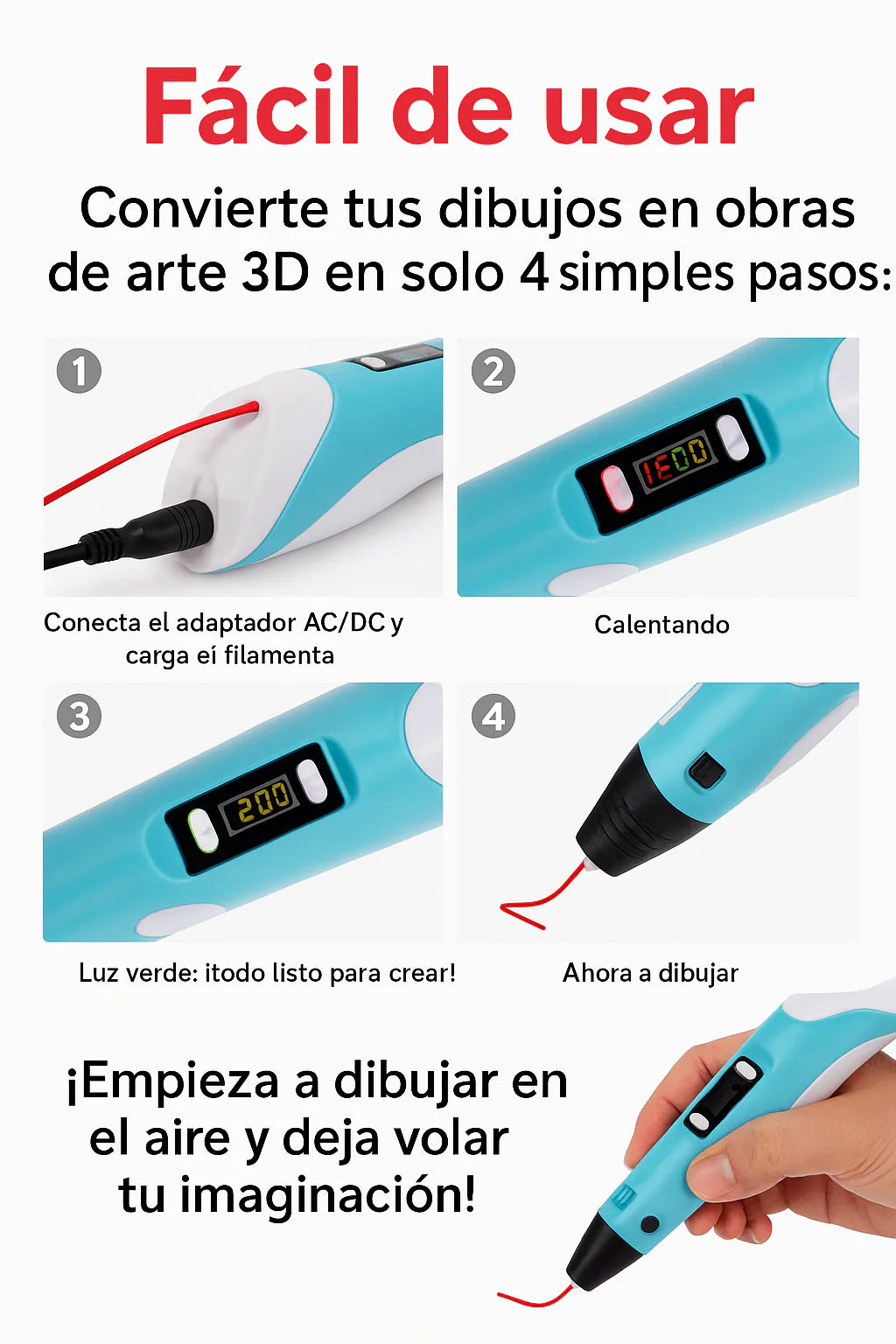 Fácil de usar

Convierte tus dibujos en obras de arte 3D en solo 4 simples pasos:

1

Conecta el adaptador AC/DC y carga eí filamenta

2

1E00

Calentando

3

200

Luz verde: itodo listo para crear!

4

Ahora a dibujar

¡Empieza a dibujar en el aire y deja volar tu imaginación!