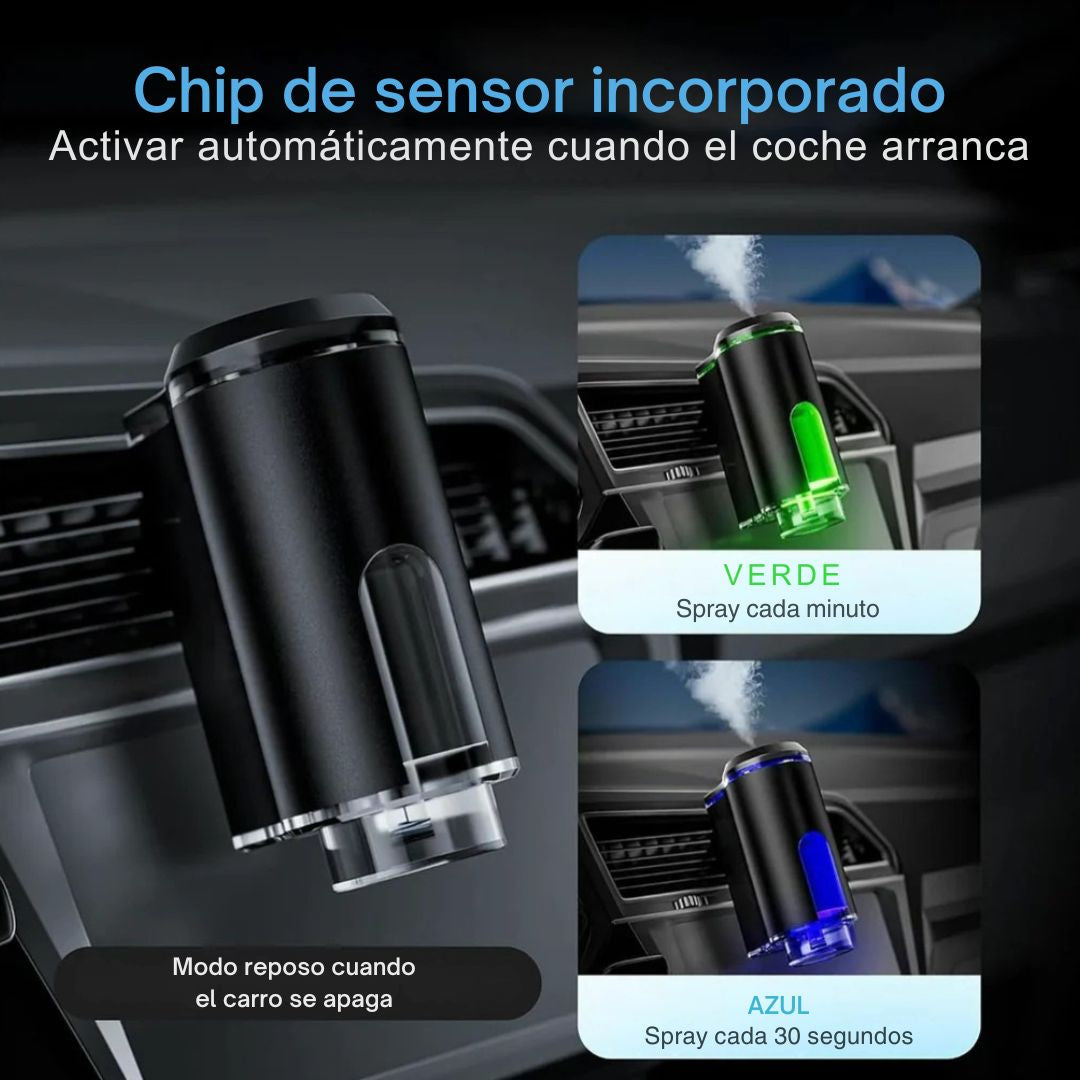 Chip de sensor incorporado
Activar automáticamente cuando el coche arranca

VERDE
Spray cada minuto

Modo reposo cuando el carro se apaga

AZUL
Spray cada 30 segundos